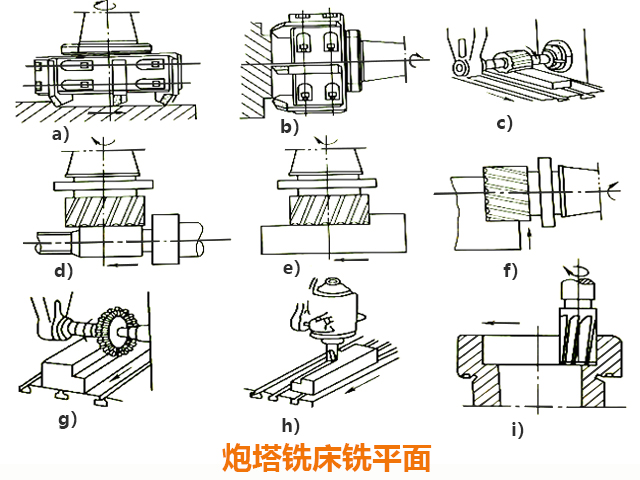 a)
b)
c)
d)
e)
f)
g)
h)
i)
炮塔铣床铣平面