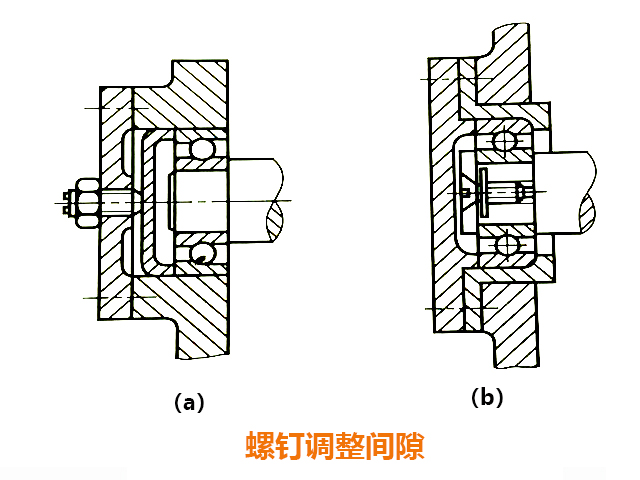 (a)

(b)

螺钉调整间隙