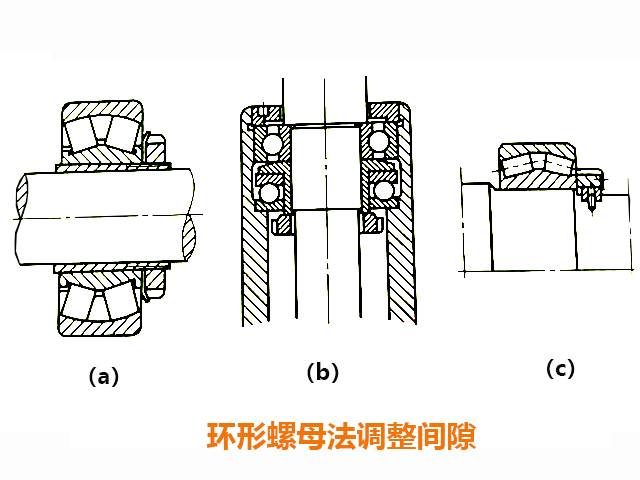 (a)

(b)

(c)

环形螺母法调整间隙