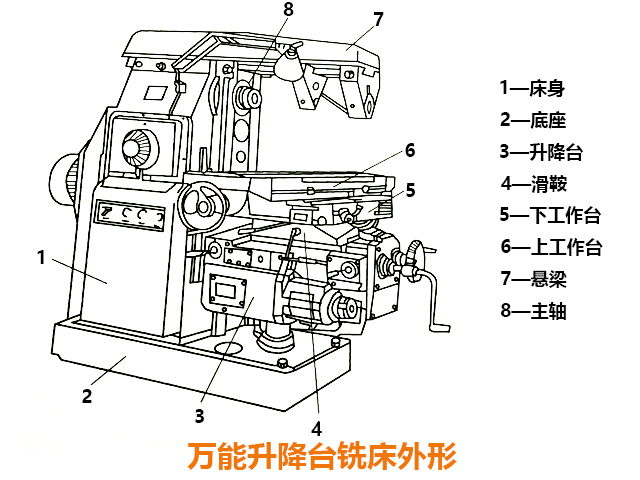 8
7
6
5
1
2
3
4

1—床身
2—底座
3—升降台
4—滑鞍
5—下工作台
6—上工作台
7—悬梁
8—主轴

万能升降台铣床外形